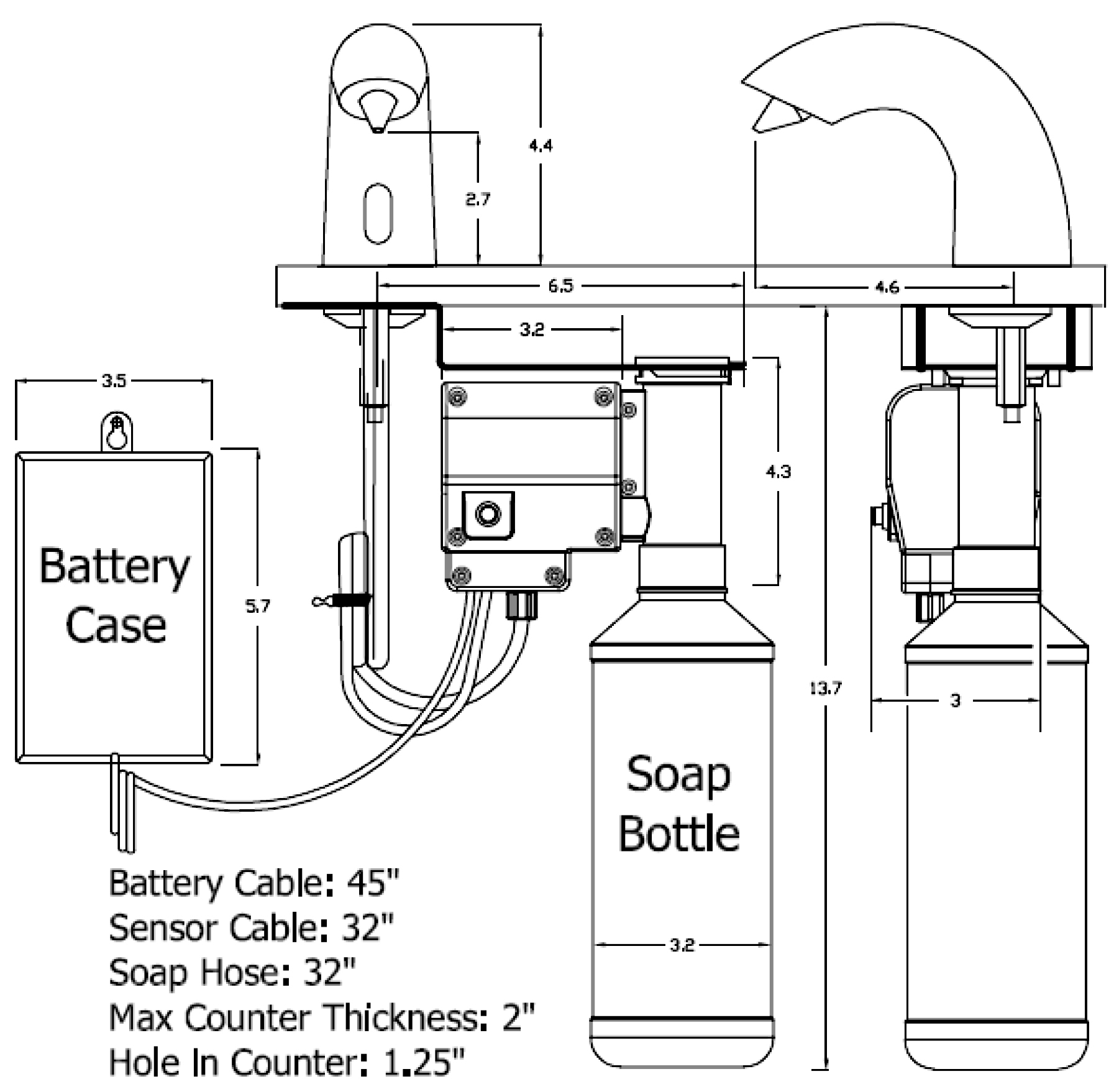 4.4
2.7
6.5
4.6
3.2
3.5
4.3
Battery Case
5.7
13.7
3
Soap Bottle
3.2
Battery Cable: 45"
Sensor Cable: 32"
Soap Hose: 32"
Max Counter Thickness: 2"
Hole In Counter: 1.25"